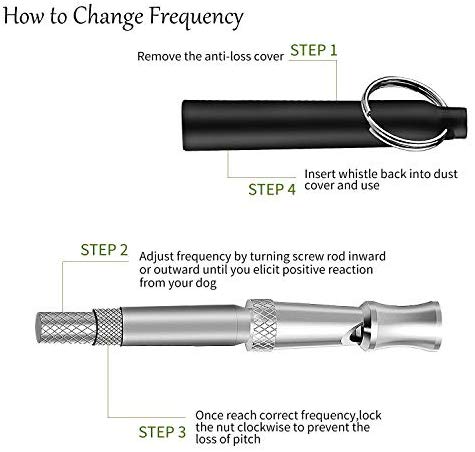 How to Change Frequency

Remove the anti-loss cover STEP 1

STEP 4 Insert whistle back into dust cover and use

STEP 2 Adjust frequency by turning screw rod inward or outward until you elicit positive reaction from your dog

STEP 3 Once reach correct frequency,lock the nut clockwise to prevent the loss of pitch