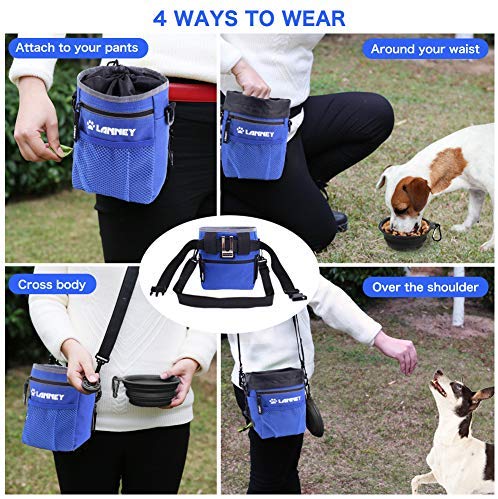 4 WAYS TO WEAR

Attach to your pants

LANNEY

Around your waist

LANNEY

Cross body

LANNEY

Over the shoulder

LANNEY