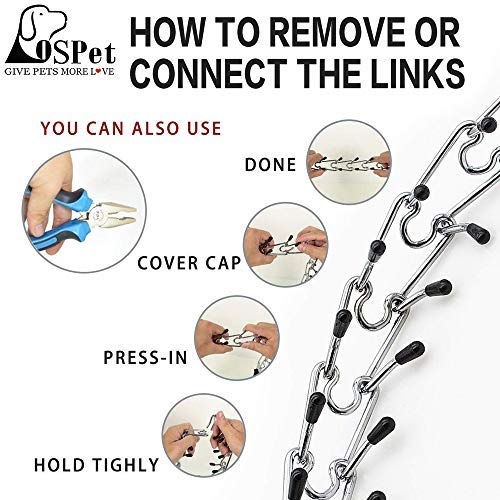 OSPet
GIVE PETS MORE LOVE

HOW TO REMOVE OR CONNECT THE LINKS

YOU CAN ALSO USE

DONE

COVER CAP

PRESS-IN

HOLD TIGHLY