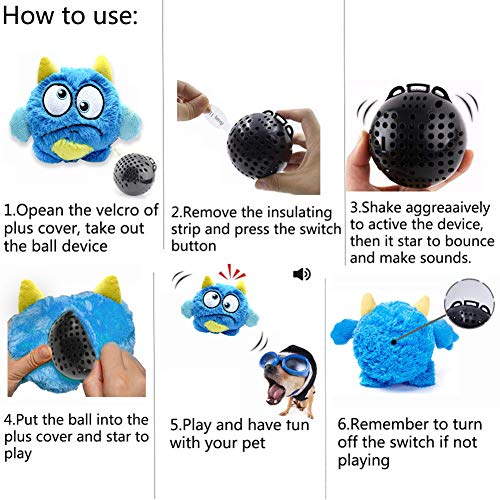 How to use:

1.Opean the velcro of plus cover, take out the ball device

2.Remove the insulating strip and press the switch button

3.Shake aggreaaively to active the device, then it star to bounce and make sounds.

4.Put the ball into the plus cover and star to play

5.Play and have tun with your pet

6.Remember to turn off the switch if not playing