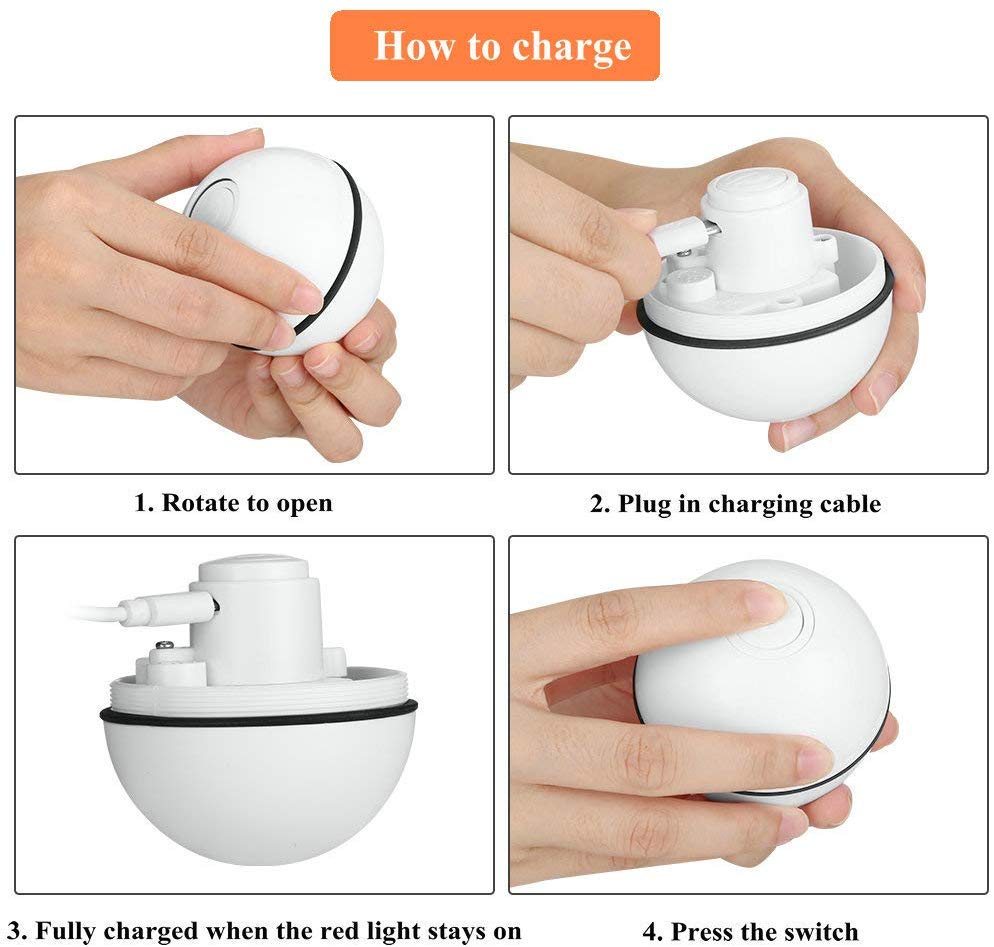 How to charge

1. Rotate to open

2. Plug in charging cable

3. Fully charged when the red light stays on

4. Press the switch