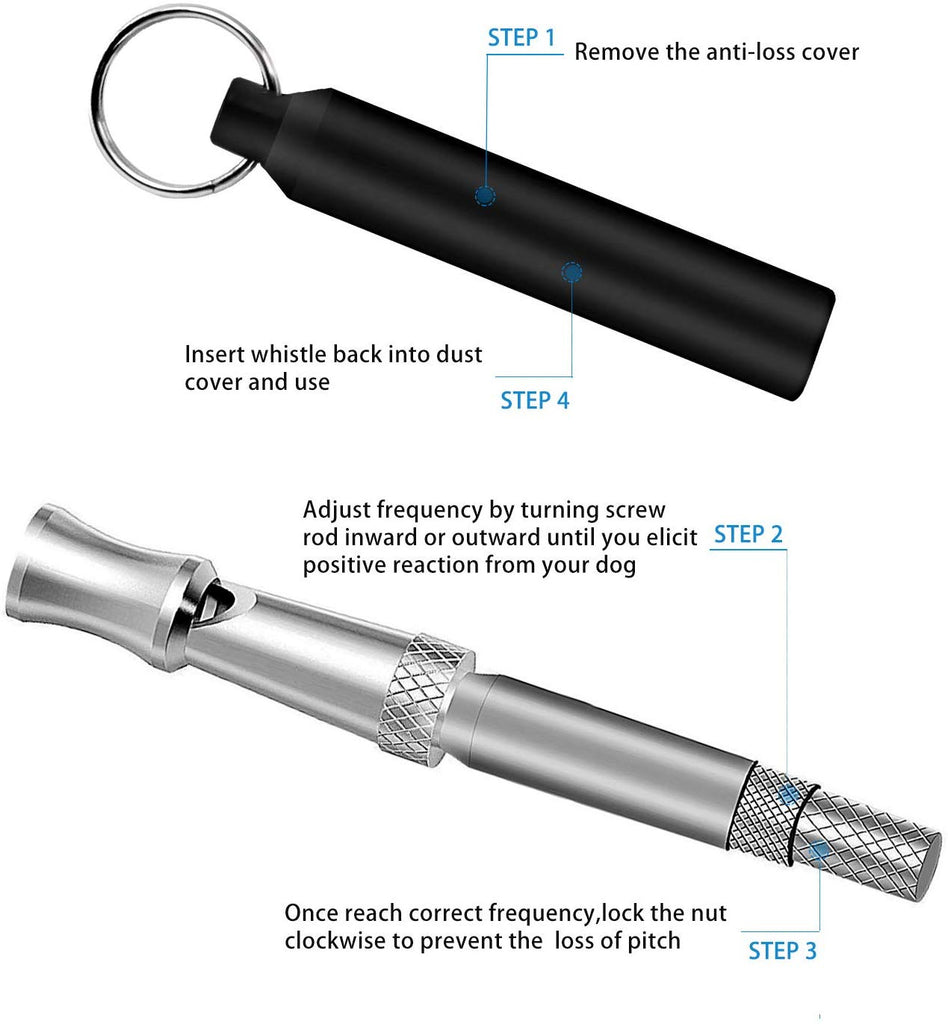 STEP 1 Remove the anti-loss cover

Insert whistle back into dust cover and use

STEP 4

Adjust frequency by turning screw rod inward or outward until you elicit positive reaction from your dog

STEP 2

Once reach correct frequency,lock the nut clockwise to prevent the loss of pitch

STEP 3