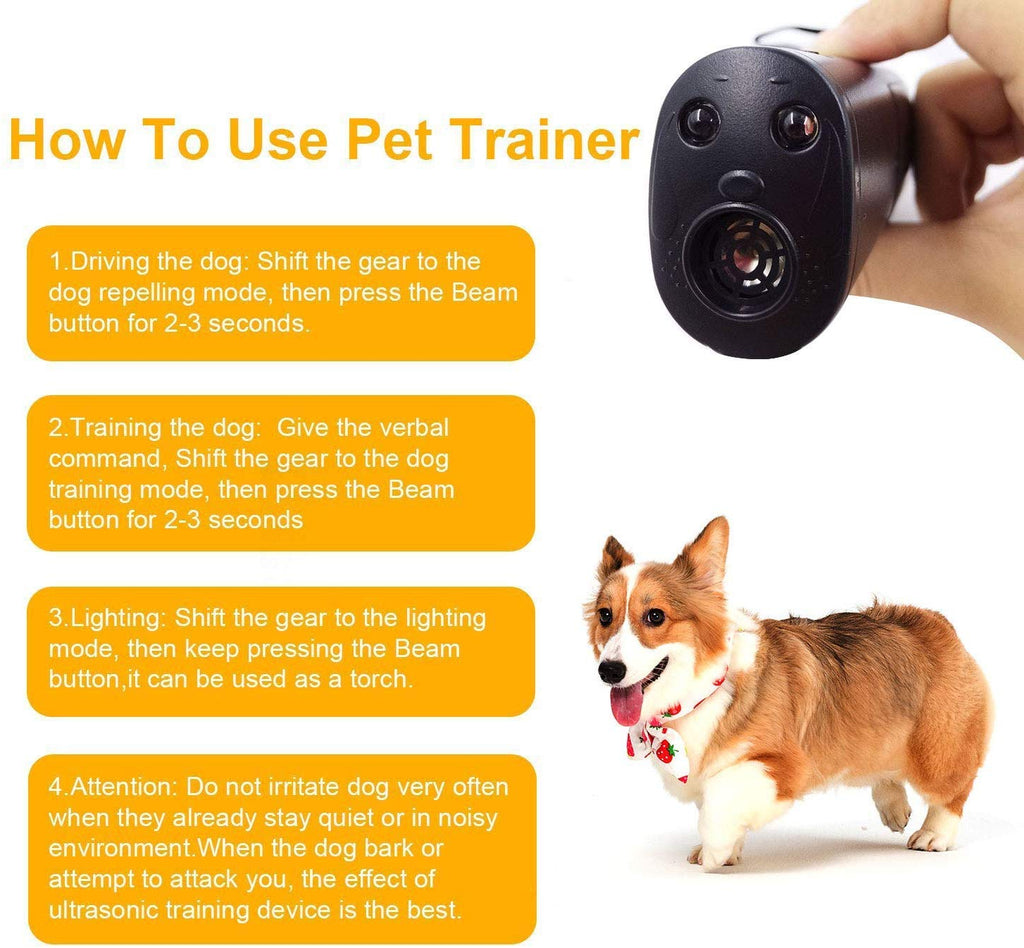 How To Use Pet Trainer

1.Driving the dog: Shift the gear to the dog repelling mode, then press the Beam button for 2-3 seconds.

2.Training the dog: Give the verbal command, Shift the gear to the dog training mode, then press the Beam button for 2-3 seconds

3.Lighting: Shift the gear to the lighting mode, then keep pressing the Beam button,it can be used as a torch.

4.Attention: Do not irritate dog very often when they already stay quiet or in noisy environment.When the dog bark or attempt to attack you, the effect of ultrasonic training device is the best.